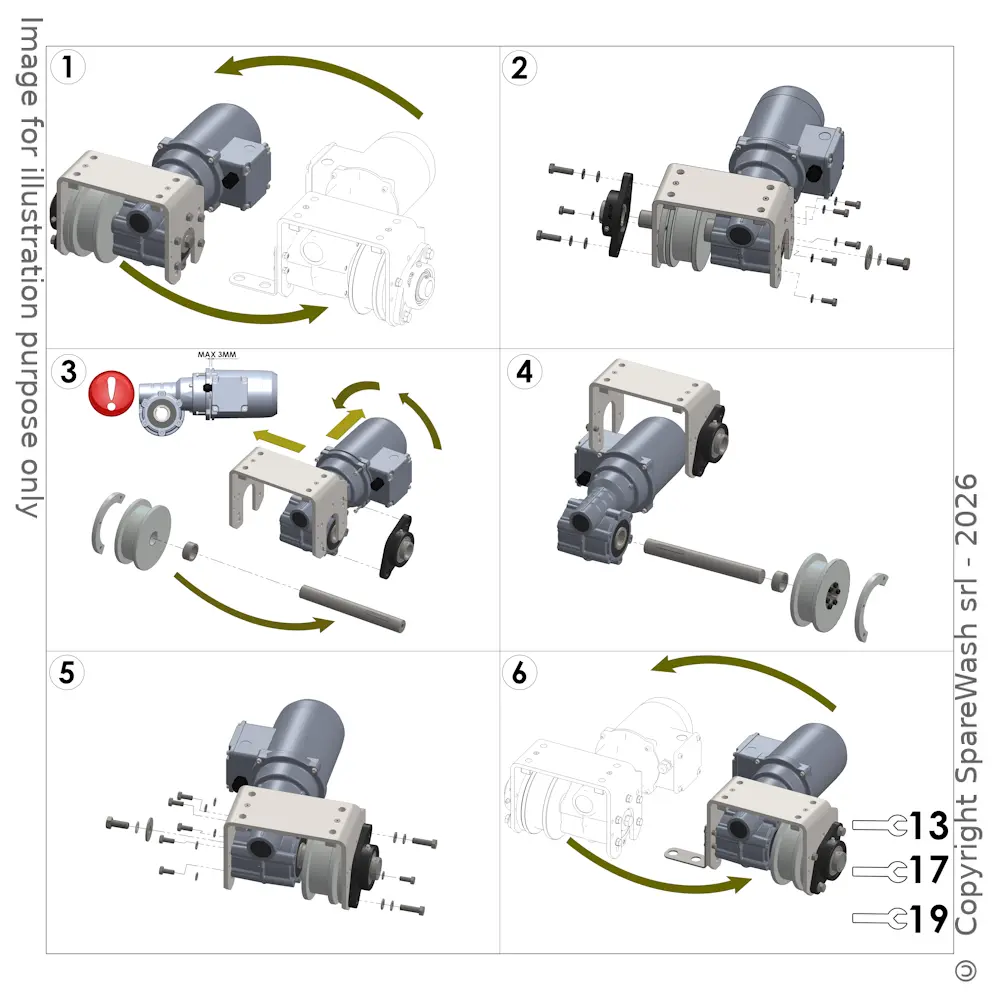 Image for illustration purpose only

1

2

3

MAX 3MM

4

5

6

13

17

19

© Copyright SpareWash srl - 2026